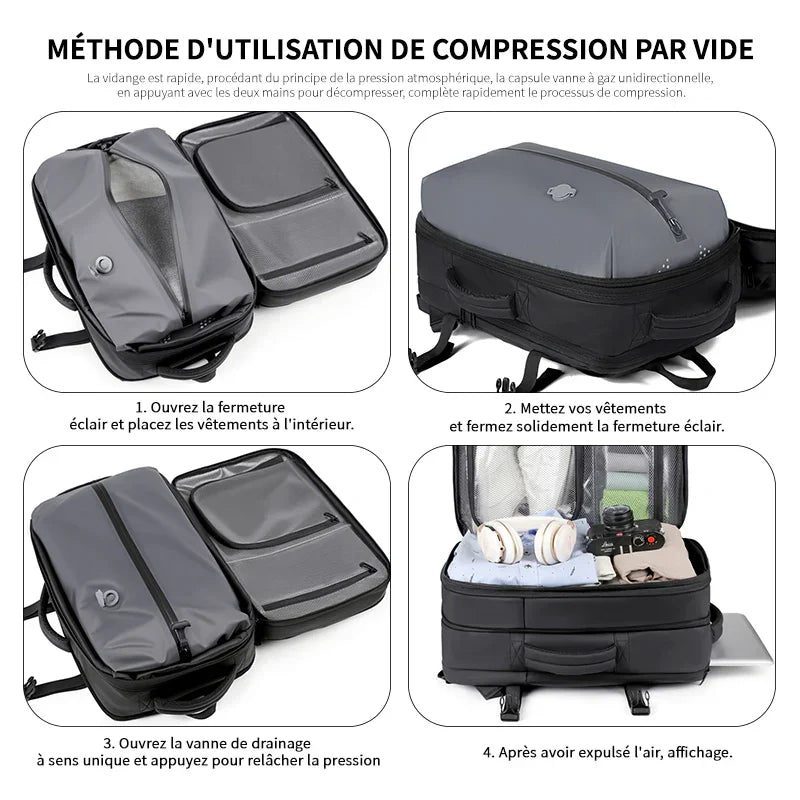 MÉTHODE D'UTILISATION DE COMPRESSION PAR VIDE

La vidange est rapide, procédant du principe de la pression atmosphérique, la capsule vanne à gaz unidirectionnelle, en appuyant avec les deux mains pour décompresser, complète rapidement le processus de compression.

1. Ouvrez la fermeture éclair et placez les vêtements à l'intérieur.

2. Mettez vos vêtements et fermez solidement la fermeture éclair.

3. Ouvrez la vanne de drainage à sens unique et appuyez pour relâcher la pression

4. Après avoir expulsé l'air, affichage.