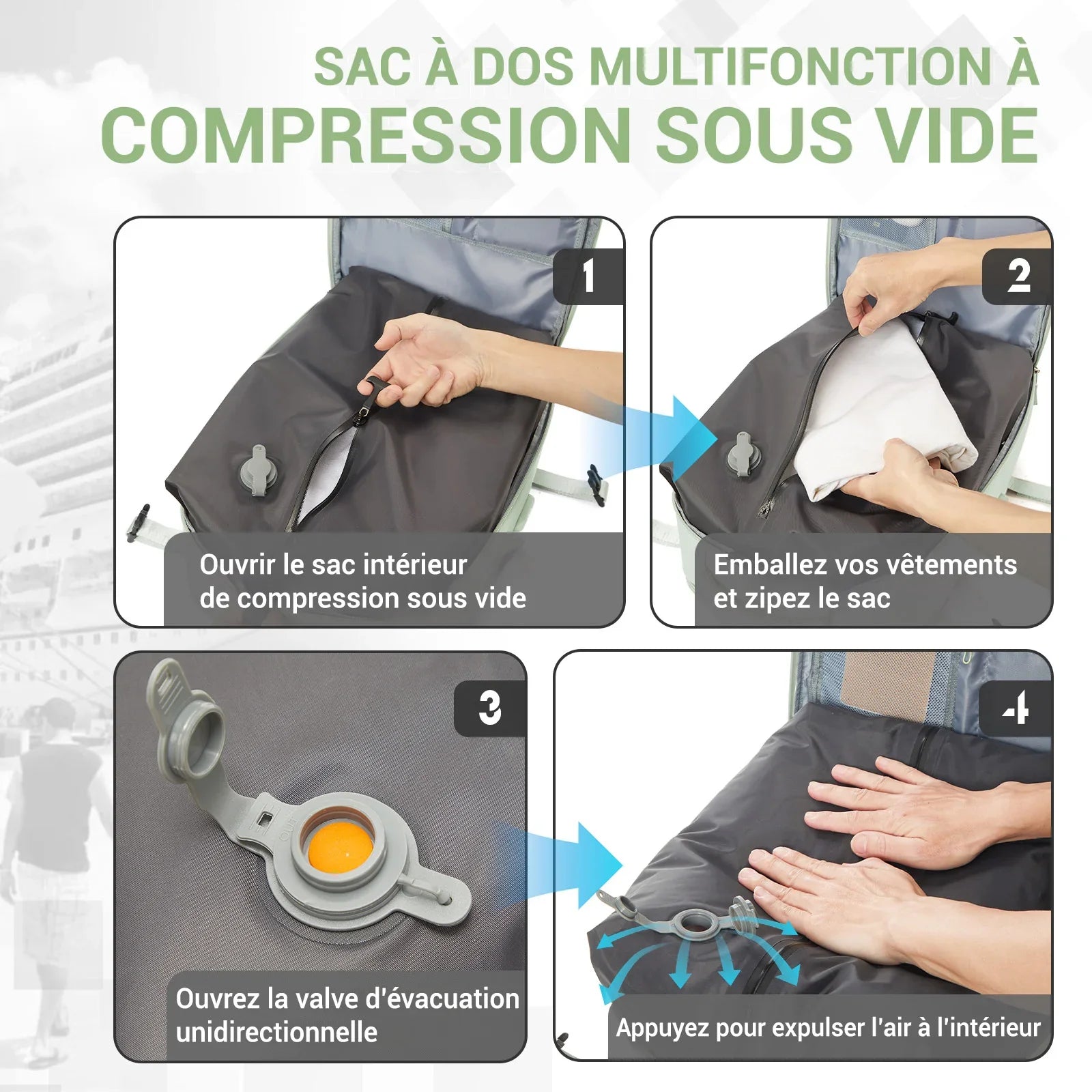 SAC À DOS MULTIFONCTION À
COMPRESSION SOUS VIDE

1

Ouvrir le sac intérieur de compression sous vide

2

Emballez vos vêtements et zipez le sac

3

OUT

Ouvrez la valve d'évacuation unidirectionnelle

4

Appuyez pour expulser l'air à l'intérieur