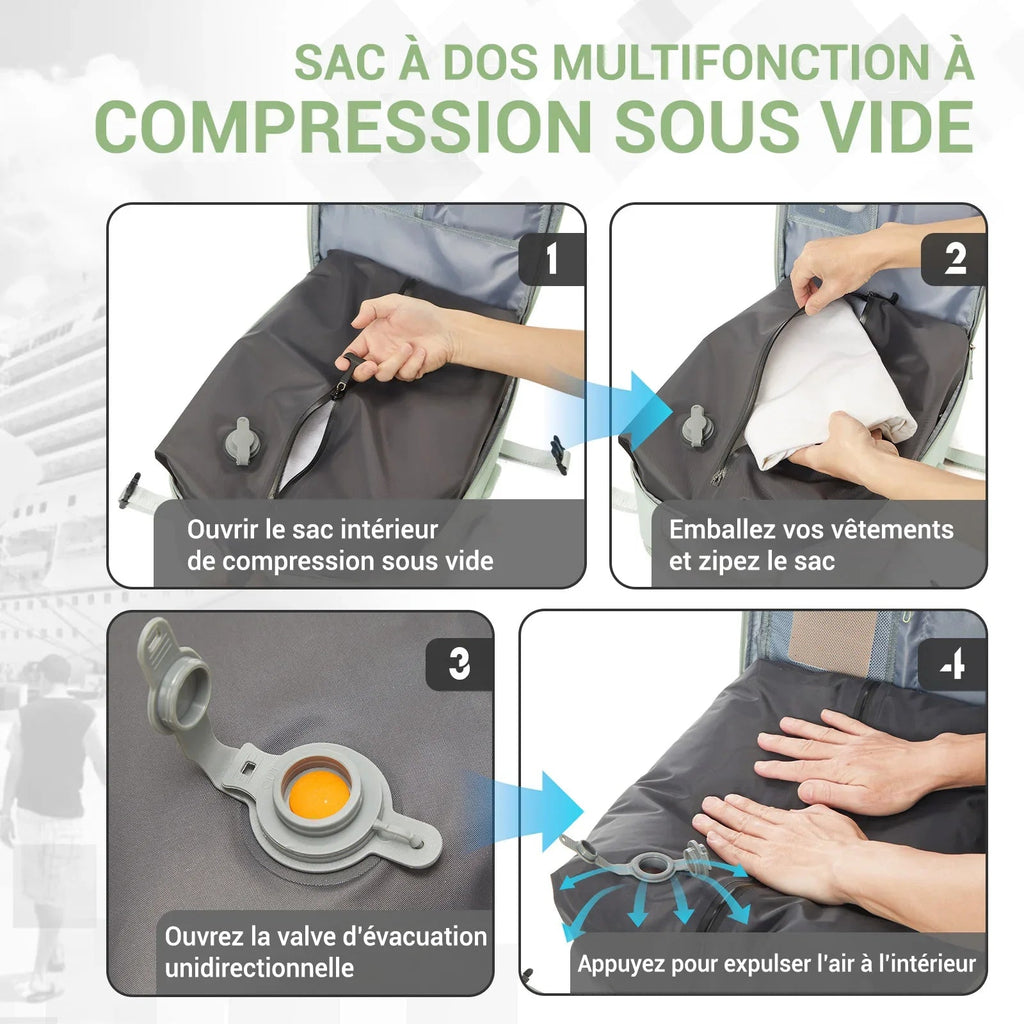 SAC À DOS MULTIFONCTION À
COMPRESSION SOUS VIDE

1
Ouvrir le sac intérieur de compression sous vide

2
Emballez vos vêtements et zipez le sac

3
Ouvrez la valve d'évacuation unidirectionnelle

4
Appuyez pour expulser l'air à l'intérieur