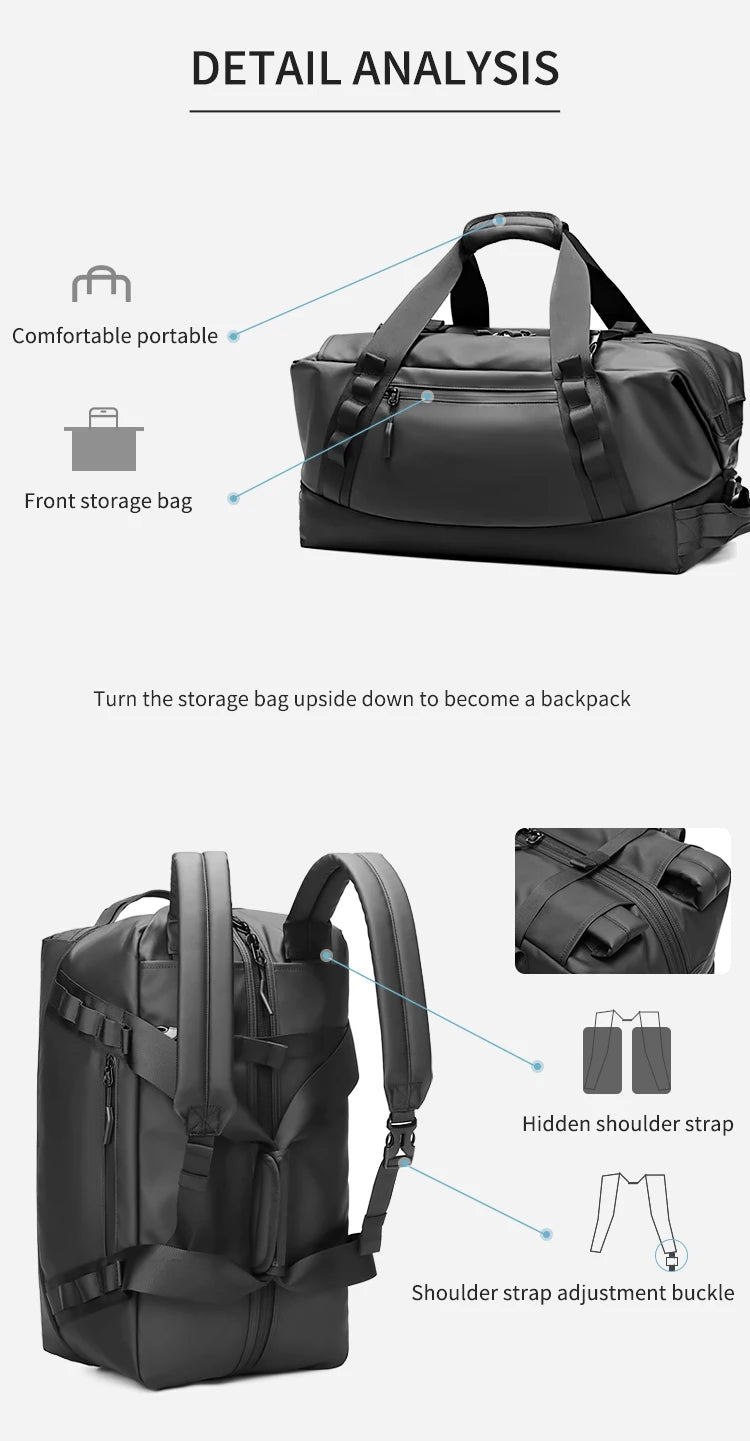 DETAIL ANALYSIS

Comfortable portable

Front storage bag

Turn the storage bag upside down to become a backpack

Hidden shoulder strap

Shoulder strap adjustment buckle