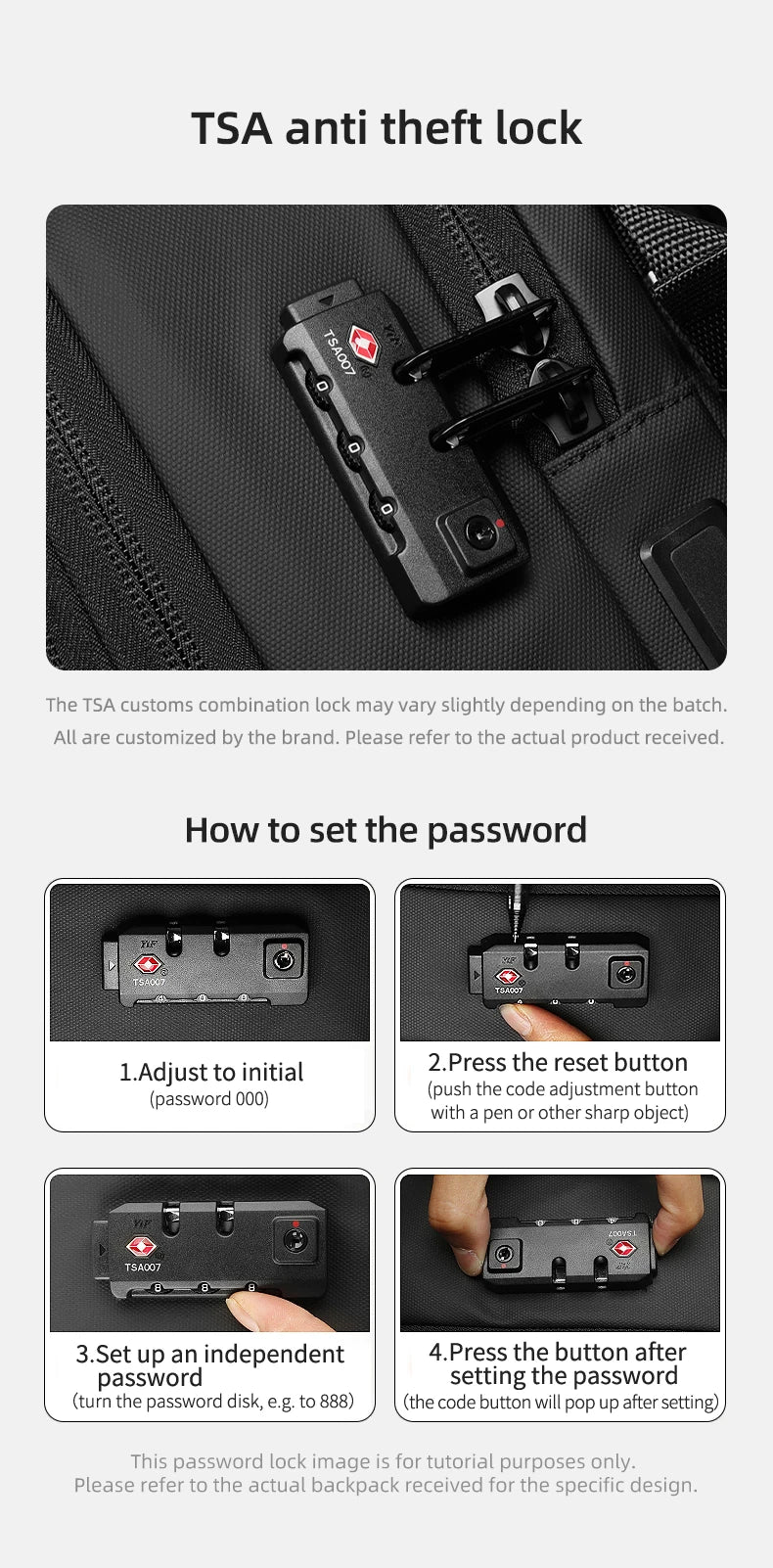 TSA anti theft lock

TSA007
0
0
0

The TSA customs combination lock may vary slightly depending on the batch. All are customized by the brand. Please refer to the actual product received.

How to set the password

TSA007

1.Adjust to initial
(password 000)

TSA007

2.Press the reset button
(push the code adjustment button with a pen or other sharp object)

TSA007
8 8 8

3.Set up an independent password
(turn the password disk, e.g. to 888)

TSA007

4.Press the button after setting the password
(the code button will pop up after setting)

This password lock image is for tutorial purposes only.
Please refer to the actual backpack received for the specific design.