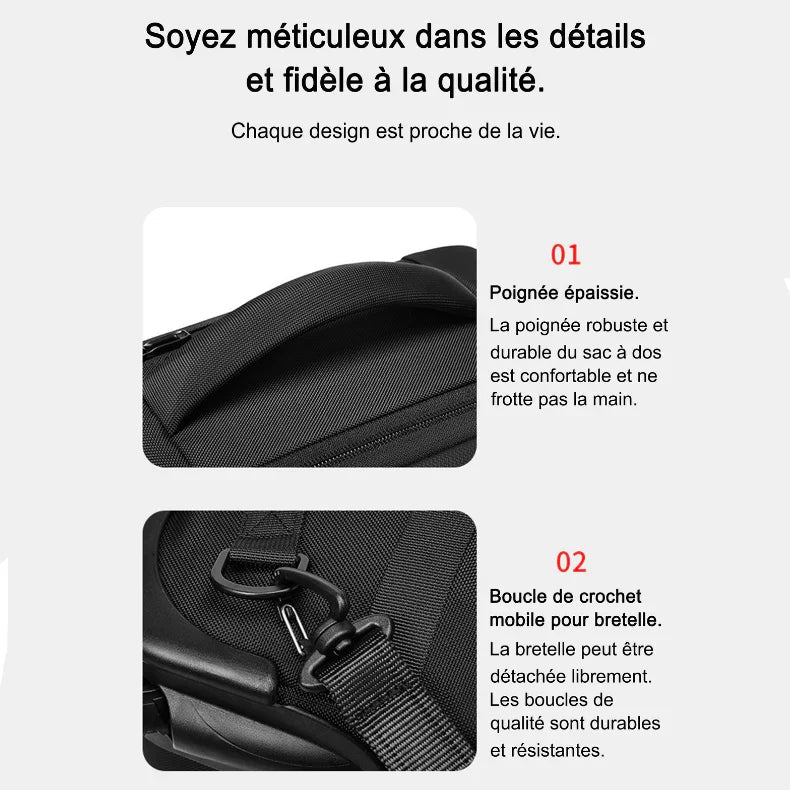 Soyez méticuleux dans les détails et fidèle à la qualité.

Chaque design est proche de la vie.

01

Poignée épaissie.

La poignée robuste et durable du sac à dos est confortable et ne frotte pas la main.

02

Boucle de crochet mobile pour bretelle.

La bretelle peut être détachée librement. Les boucles de qualité sont durables et résistantes.